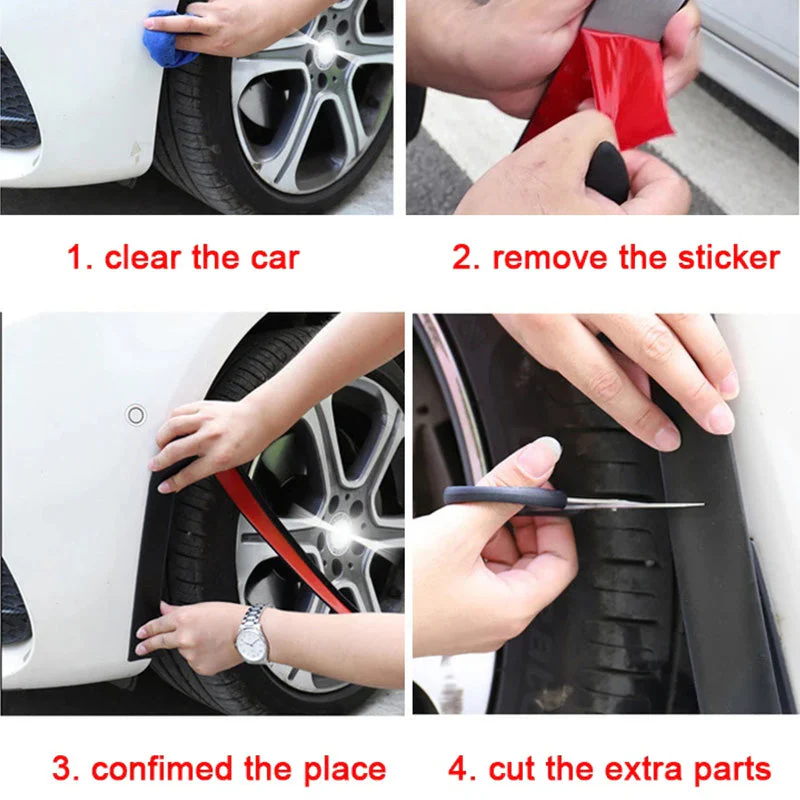 1. clear the car

2. remove the sticker

3. confimed the place

4. cut the extra parts