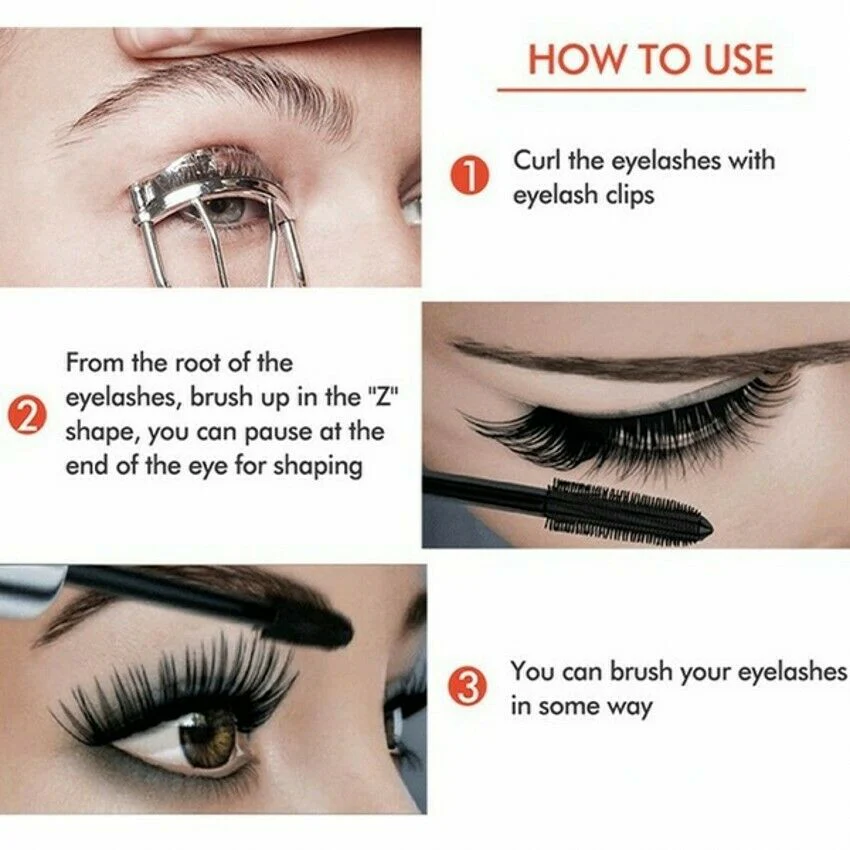 HOW TO USE

1 Curl the eyelashes with eyelash clips

2 From the root of the eyelashes, brush up in the "Z" shape, you can pause at the end of the eye for shaping

3 You can brush your eyelashes in some way