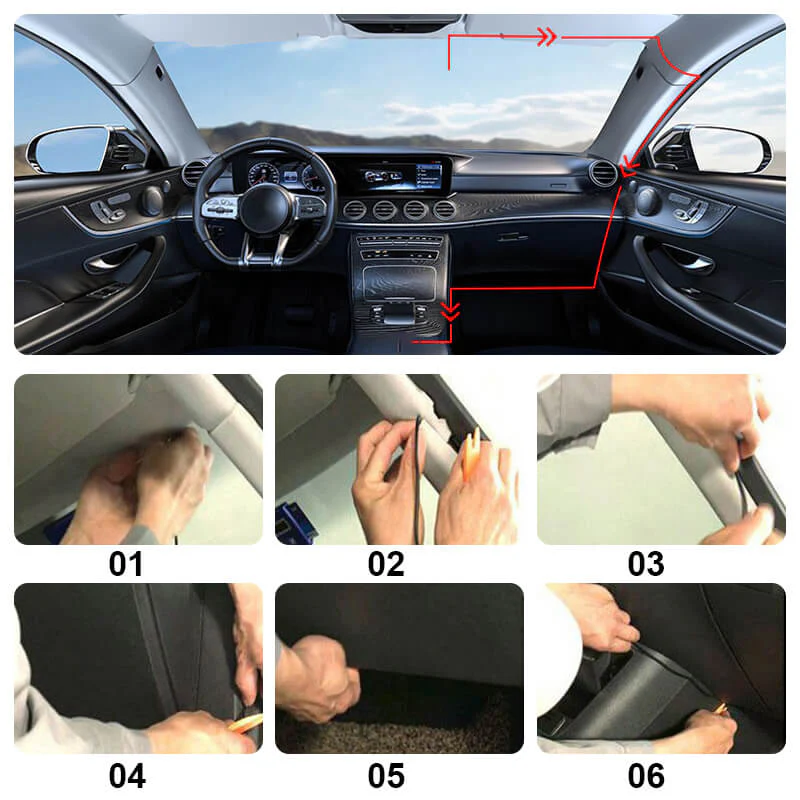 01

02

03

04

05

06