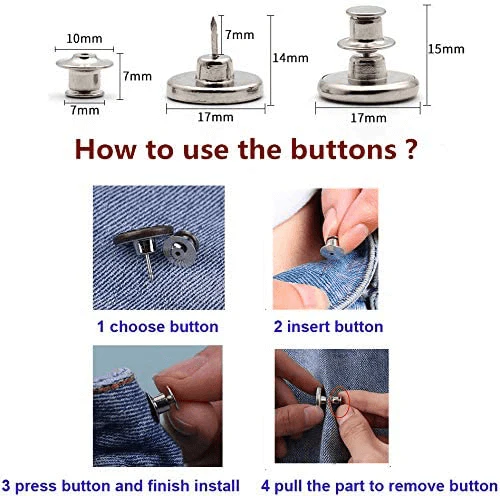 10mm
7mm
7mm
7mm
14mm
17mm
15mm
17mm

How to use the buttons ?

1 choose button
2 insert button
3 press button and finish install
4 pull the part to remove button