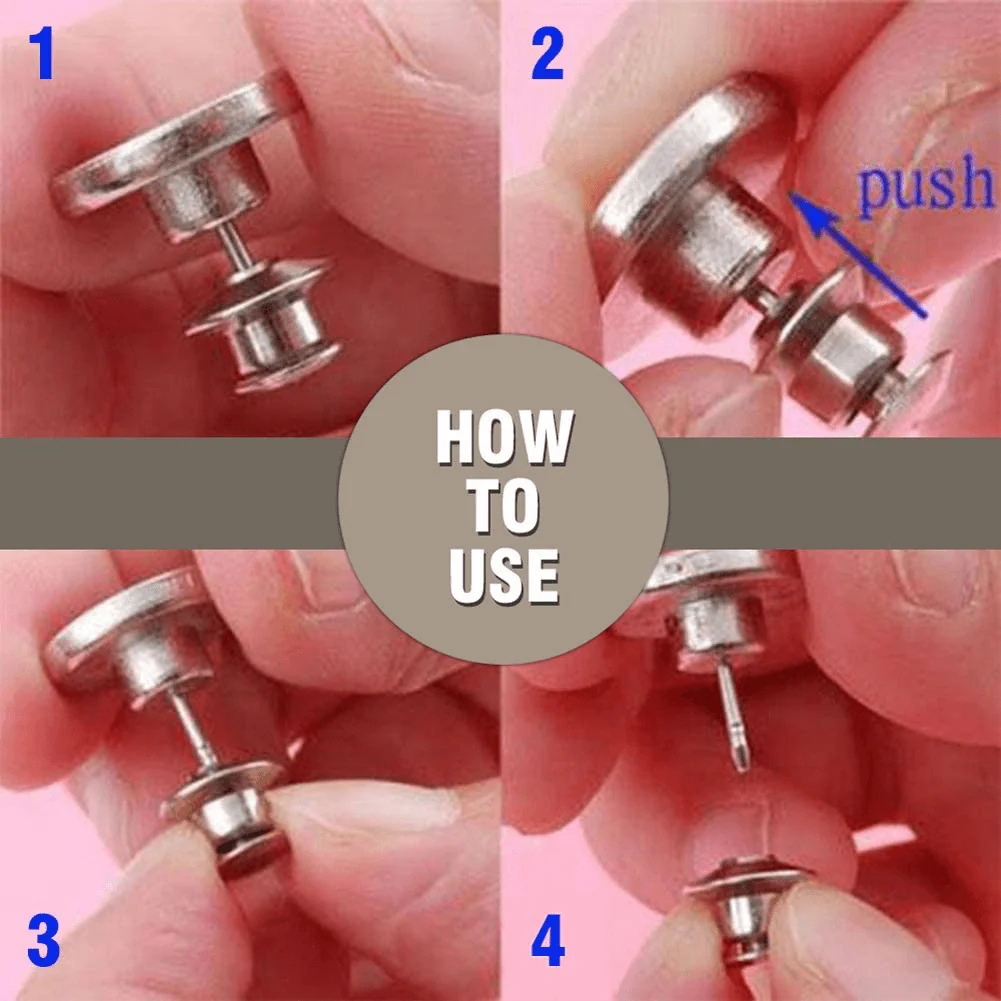 1

2

push

HOW TO USE

3

4