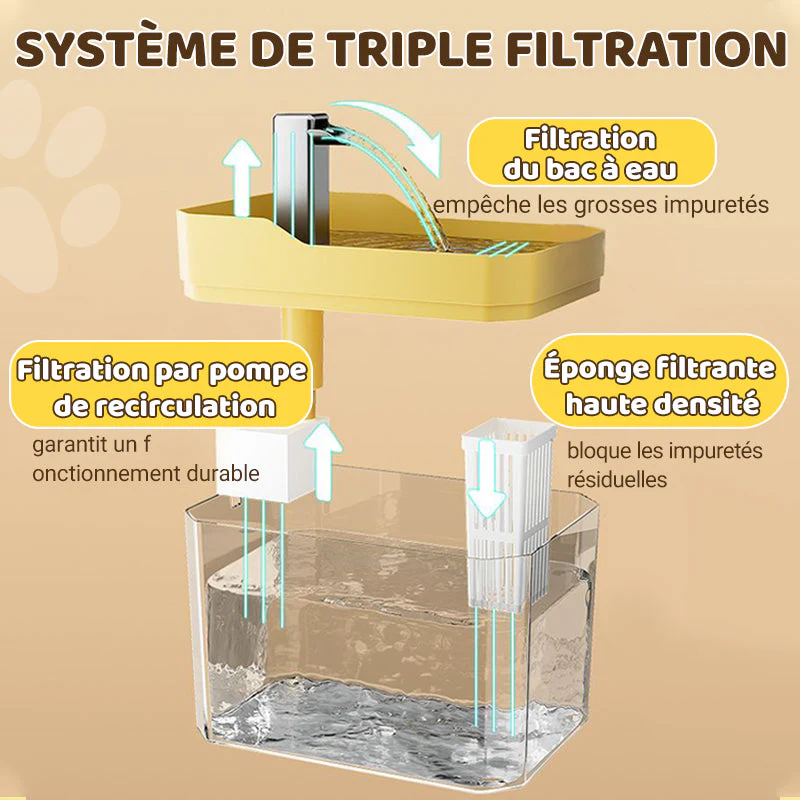 SYSTÈME DE TRIPLE FILTRATION

Filtration du bac à eau

empêche les grosses impuretés

Filtration par pompe de recirculation

garantit un f onctionnement durable

Éponge filtrante haute densité

bloque les impuretés résiduelles